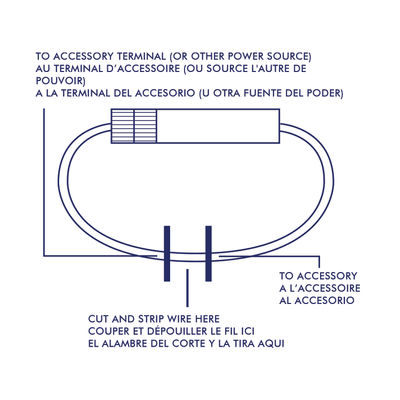 TO ACCESSORY TERMINAL (OR OTHER POWER SOURCE)
AU TERMINAL D'ACCESSOIRE (OU SOURCE L'AUTRE DE POUVOIR)
A LA TERMINAL DEL ACCESORIO (U OTRA FUENTE DEL PODER)

TO ACCESSORY
A L'ACCESSOIRE
AL ACCESORIO

CUT AND STRIP WIRE HERE
COUPER ET DÉPOUILLER LE FIL ICI
EL ALAMBRE DEL CORTE Y LA TIRA AQUI